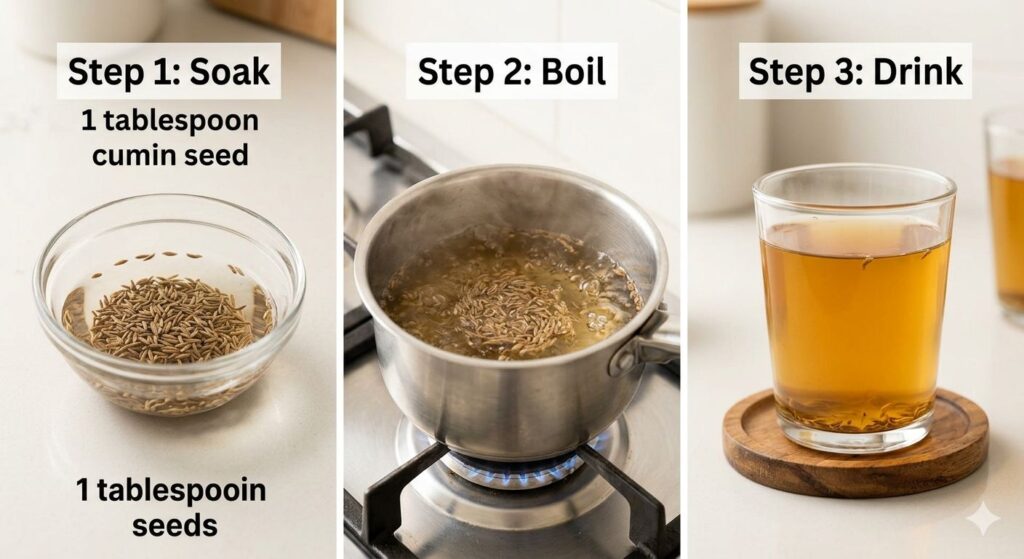 Step 1: Soak

1 tablespoon cumin seed

1 tablespooin seeds

Step 2: Boil

Step 3: Drink